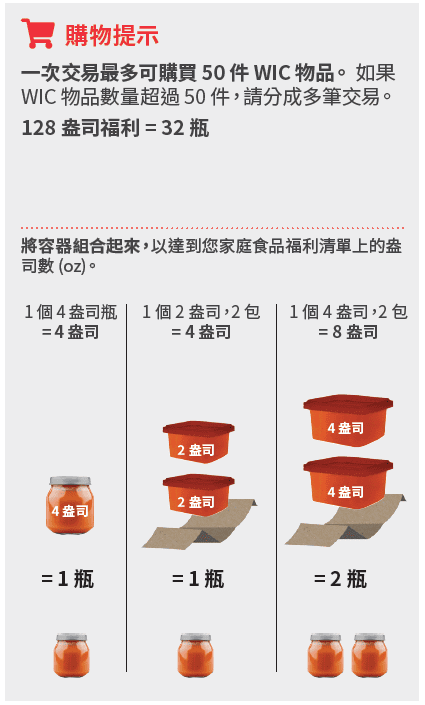 購物提示

一次交易最多可購買 50 件 WIC 物品。 如果 WIC 物品數量超過 50 件，請分成多筆交易。

128 盎司福利 = 32 瓶

將容器組合起來，以達到您家庭食品福利清單上的盎司數 (oz)。

1 個 4 盎司瓶 = 4 盎司

4 盎司

= 1 瓶

1 個 2 盎司，2 包 = 4 盎司

2 盎司

2 盎司

= 1 瓶

1 個 4 盎司，2 包 = 8 盎司

4 盎司

4 盎司

= 2 瓶